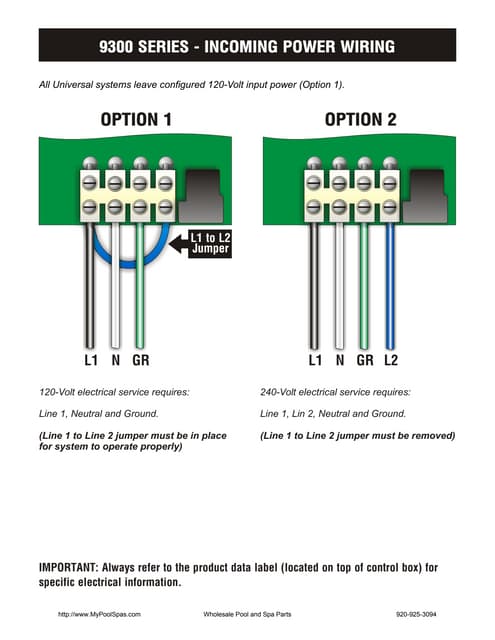 9300 SERIES - INCOMING POWER WIRING

All Universal systems leave configured 120-Volt input power (Option 1).

OPTION 1

L1 to L2 Jumper

L1 N GR

120-Volt electrical service requires:

Line 1, Neutral and Ground.

(Line 1 to Line 2 jumper must be in place for system to operate properly)

OPTION 2

L1 N GR L2

240-Volt electrical service requires:

Line 1, Lin 2, Neutral and Ground.

(Line 1 to Line 2 jumper must be removed)

IMPORTANT: Always refer to the product data label (located on top of control box) for specific electrical information.

http://www.MyPoolSpas.com Wholesale Pool and Spa Parts 920-925-3094