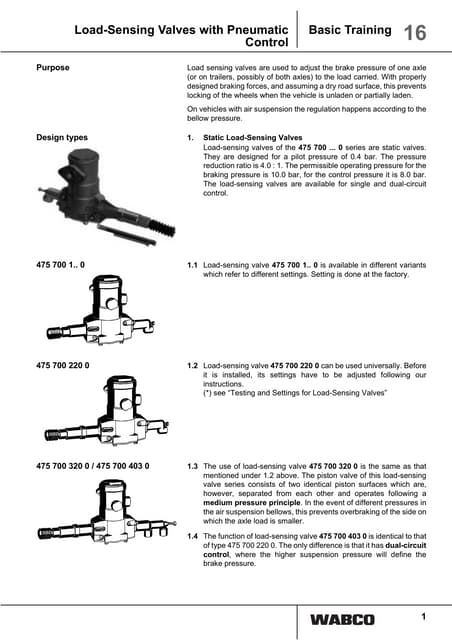 Load-Sensing Valves with Pneumatic Control

Basic Training 16

Purpose

Load sensing valves are used to adjust the brake pressure of one axle (or on trailers, possibly of both axles) to the load carried. With properly designed braking forces, and assuming a dry road surface, this prevents locking of the wheels when the vehicle is unladen or partially laden.

On vehicles with air suspension the regulation happens according to the bellow pressure.

Design types

1. Static Load-Sensing Valves
Load-sensing valves of the 475 700 ... 0 series are static valves. They are designed for a pilot pressure of 0.4 bar. The pressure reduction ratio is 4.0 : 1. The permissible operating pressure for the braking pressure is 10.0 bar, for the control pressure it is 8.0 bar. The load-sensing valves are available for single and dual-circuit control.

475 700 1.. 0

1.1 Load-sensing valve 475 700 1.. 0 is available in different variants which refer to different settings. Setting is done at the factory.

475 700 220 0

1.2 Load-sensing valve 475 700 220 0 can be used universally. Before it is installed, its settings have to be adjusted following our instructions.
(*) see "Testing and Settings for Load-Sensing Valves"

475 700 320 0 / 475 700 403 0

1.3 The use of load-sensing valve 475 700 320 0 is the same as that mentioned under 1.2 above. The piston valve of this load-sensing valve series consists of two identical piston surfaces which are, however, separated from each other and operates following a medium pressure principle. In the event of different pressures in the air suspension bellows, this prevents overbraking of the side on which the axle load is smaller.

1.4 The function of load-sensing valve 475 700 403 0 is identical to that of type 475 700 220 0. The only difference is that it has dual-circuit control, where the higher suspension pressure will define the brake pressure.

WABCO

1