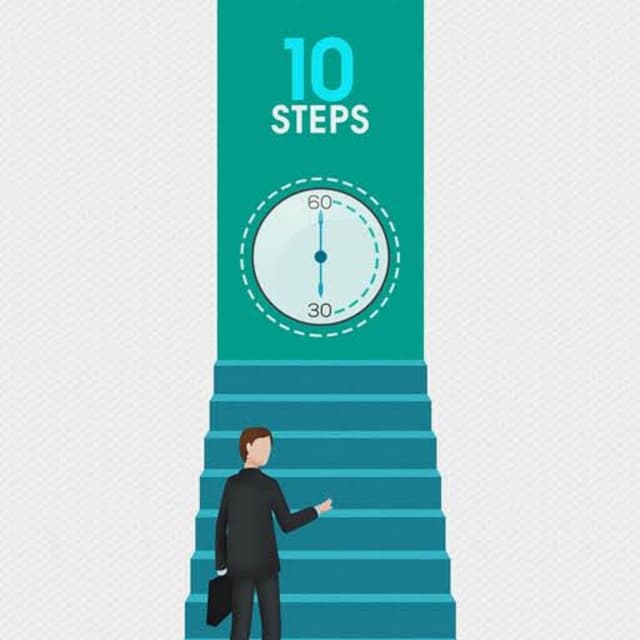 10
STEPS

60
30