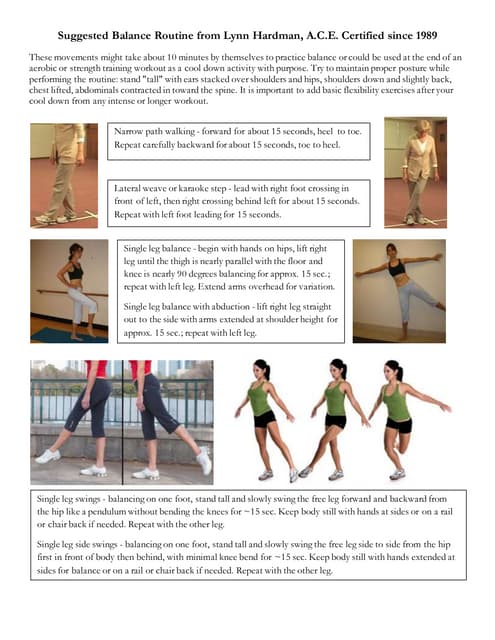 Suggested Balance Routine from Lynn Hardman, A.C.E. Certified since 1989

These movements might take about 10 minutes by themselves to practice balance or could be used at the end of an aerobic or strength training workout as a cool down activity with purpose. Try to maintain proper posture while performing the routine: stand "tall" with ears stacked over shoulders and hips, shoulders down and slightly back, chest lifted, abdominals contracted in toward the spine. It is important to add basic flexibility exercises after your cool down from any intense or longer workout.

Narrow path walking - forward for about 15 seconds, heel to toe. Repeat carefully backward for about 15 seconds, toe to heel.

Lateral weave or karaoke step - lead with right foot crossing in front of left, then right crossing behind left for about 15 seconds. Repeat with left foot leading for 15 seconds.

Single leg balance - begin with hands on hips, lift right leg until the thigh is nearly parallel with the floor and knee is nearly 90 degrees balancing for approx. 15 sec.; repeat with left leg. Extend arms overhead for variation.

Single leg balance with abduction - lift right leg straight out to the side with arms extended at shoulder height for approx. 15 sec.; repeat with left leg.

Single leg swings - balancing on one foot, stand tall and slowly swing the free leg forward and backward from the hip like a pendulum without bending the knees for ~15 sec. Keep body still with hands at sides or on a rail or chair back if needed. Repeat with the other leg.

Single leg side swings - balancing on one foot, stand tall and slowly swing the free leg side to side from the hip first in front of body then behind, with minimal knee bend for ~15 sec. Keep body still with hands extended at sides for balance or on a rail or chair back if needed. Repeat with the other leg.