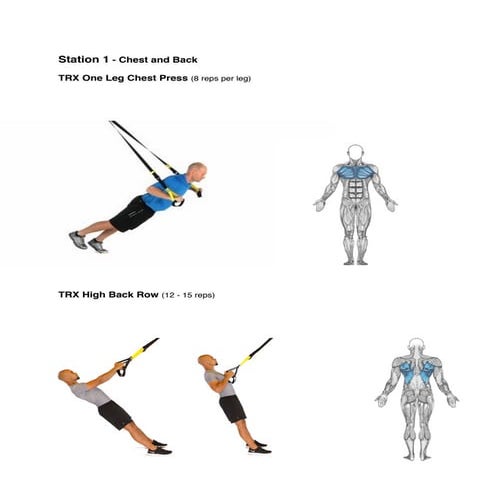 Station 1 - Chest and Back

TRX One Leg Chest Press (8 reps per leg)

TRX High Back Row (12 - 15 reps)