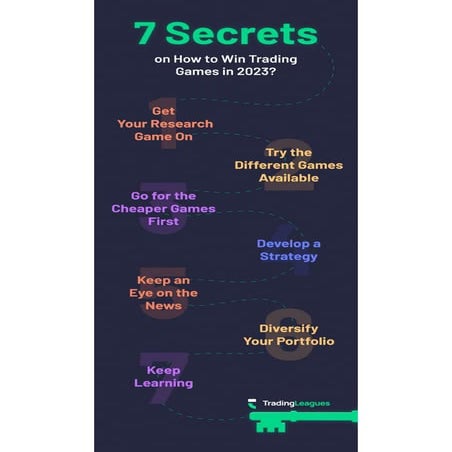 7 Secrets

on How to Win Trading Games in 2023?

1
Get Your Research Game On

2
Try the Different Games Available

3
Go for the Cheaper Games First

4
Develop a Strategy

5
Keep an Eye on the News

6
Diversify Your Portfolio

7
Keep Learning

TradingLeagues