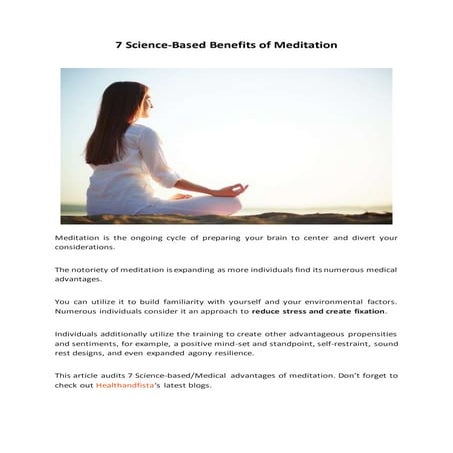 7 Science-Based Benefits of Meditation

Meditation is the ongoing cycle of preparing your brain to center and divert your considerations.

The notoriety of meditation is expanding as more individuals find its numerous medical advantages.

You can utilize it to build familiarity with yourself and your environmental factors. Numerous individuals consider it an approach to reduce stress and create fixation.

Individuals additionally utilize the training to create other advantageous propensities and sentiments, for example, a positive mind-set and standpoint, self-restraint, sound rest designs, and even expanded agony resilience.

This article audits 7 Science-based/Medical advantages of meditation. Don't forget to check out Healthandfista's latest blogs.