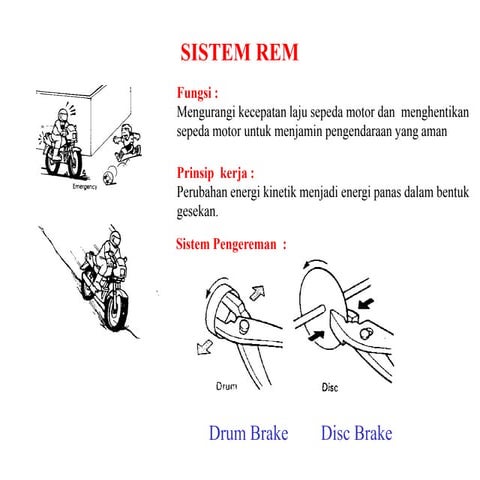 SISTEM REM

Emergency

Fungsi :
Mengurangi kecepatan laju sepeda motor dan menghentikan sepeda motor untuk menjamin pengendaraan yang aman

Prinsip kerja :
Perubahan energi kinetik menjadi energi panas dalam bentuk gesekan.

Sistem Pengereman :

Drum

Disc

Drum Brake

Disc Brake