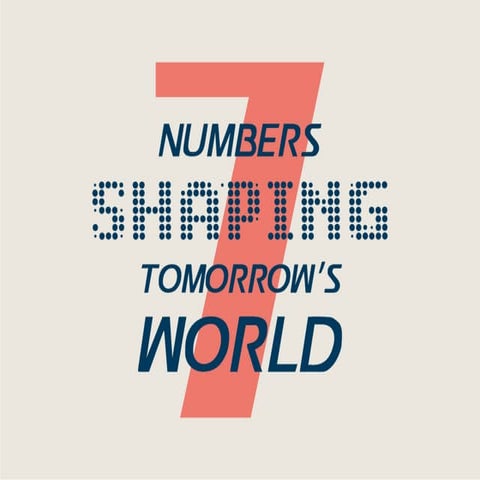 7
NUMBERS
SHAPING
TOMORROW'S
WORLD