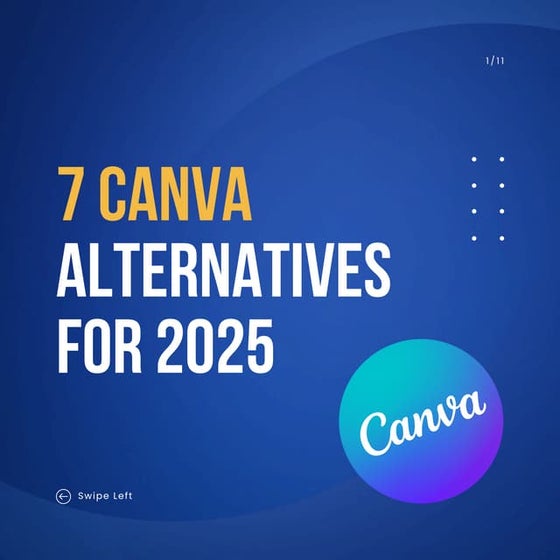 1/11

7 CANVA ALTERNATIVES FOR 2025

Canva

Swipe Left