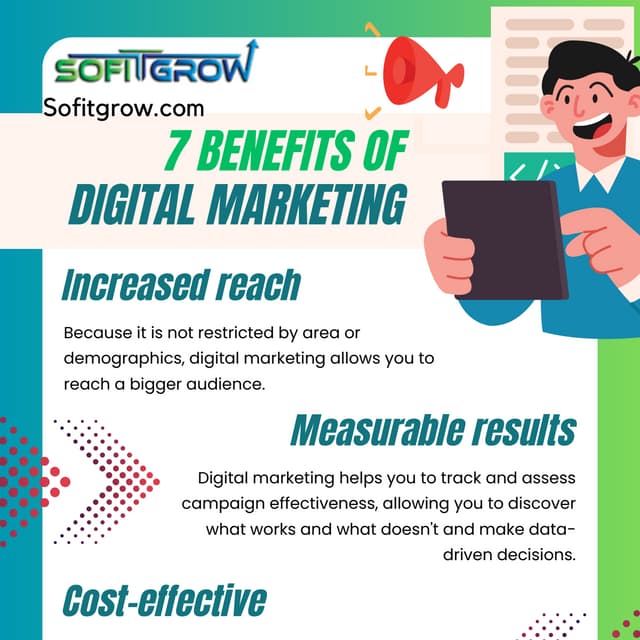 SOFITGROW
Sofitgrow.com

7 BENEFITS OF DIGITAL MARKETING

Increased reach

Because it is not restricted by area or demographics, digital marketing allows you to reach a bigger audience.

Measurable results

Digital marketing helps you to track and assess campaign effectiveness, allowing you to discover what works and what doesn't and make data-driven decisions.

Cost-effective