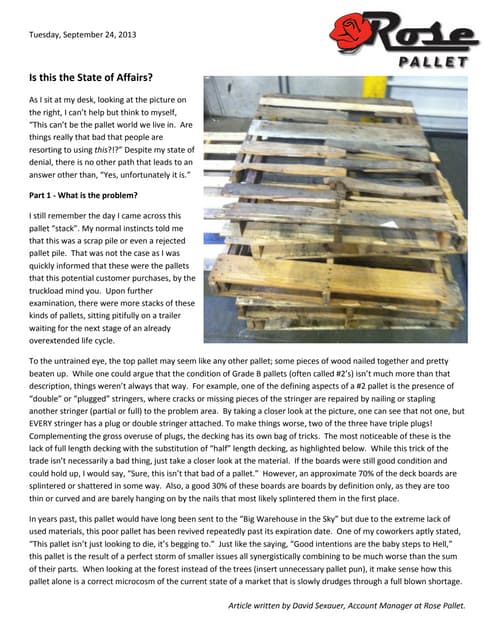 Tuesday, September 24, 2013

Rose PALLET

Is this the State of Affairs?

As I sit at my desk, looking at the picture on the right, I can't help but think to myself, "This can't be the pallet world we live in. Are things really that bad that people are resorting to using this?!?" Despite my state of denial, there is no other path that leads to an answer other than, "Yes, unfortunately it is."

Part 1 - What is the problem?

I still remember the day I came across this pallet "stack". My normal instincts told me that this was a scrap pile or even a rejected pallet pile. That was not the case as I was quickly informed that these were the pallets that this potential customer purchases, by the truckload mind you. Upon further examination, there were more stacks of these kinds of pallets, sitting pitifully on a trailer waiting for the next stage of an already overextended life cycle.

To the untrained eye, the top pallet may seem like any other pallet; some pieces of wood nailed together and pretty beaten up. While one could argue that the condition of Grade B pallets (often called #2's) isn't much more than that description, things weren't always that way. For example, one of the defining aspects of a #2 pallet is the presence of "double" or "plugged" stringers, where cracks or missing pieces of the stringer are repaired by nailing or stapling another stringer (partial or full) to the problem area. By taking a closer look at the picture, one can see that not one, but EVERY stringer has a plug or double stringer attached. To make things worse, two of the three have triple plugs! Complementing the gross overuse of plugs, the decking has its own bag of tricks. The most noticeable of these is the lack of full length decking with the substitution of "half" length decking, as highlighted below. While this trick of the trade isn't necessarily a bad thing, just take a closer look at the material. If the boards were still good condition and could hold up, I would say, "Sure, this isn't that bad of a pallet." However, an approximate 70% of the deck boards are splintered or shattered in some way. Also, a good 30% of these boards are boards by definition only, as they are too thin or curved and are barely hanging on by the nails that most likely splintered them in the first place.

In years past, this pallet would have long been sent to the "Big Warehouse in the Sky" but due to the extreme lack of used materials, this poor pallet has been revived repeatedly past its expiration date. One of my coworkers aptly stated, "This pallet isn't just looking to die, it's begging to." Just like the saying, "Good intentions are the baby steps to Hell," this pallet is the result of a perfect storm of smaller issues all synergistically combining to be much worse than the sum of their parts. When looking at the forest instead of the trees (insert unnecessary pallet pun), it make sense how this pallet alone is a correct microcosm of the current state of a market that is slowly drudges through a full blown shortage.

Article written by David Sexauer, Account Manager at Rose Pallet.