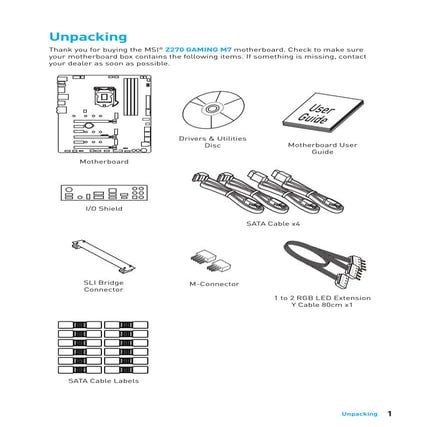 Unpacking

Thank you for buying the MSI® Z270 GAMING M7 motherboard. Check to make sure your motherboard box contains the following items. If something is missing, contact your dealer as soon as possible.

Motherboard

Drivers & Utilities Disc

User Guide

Motherboard User Guide

I/O Shield

SATA Cable x4

SLI Bridge Connector

M-Connector

1 to 2 RGB LED Extension Y Cable 80cm x1

SATA Cable Labels

Unpacking 1