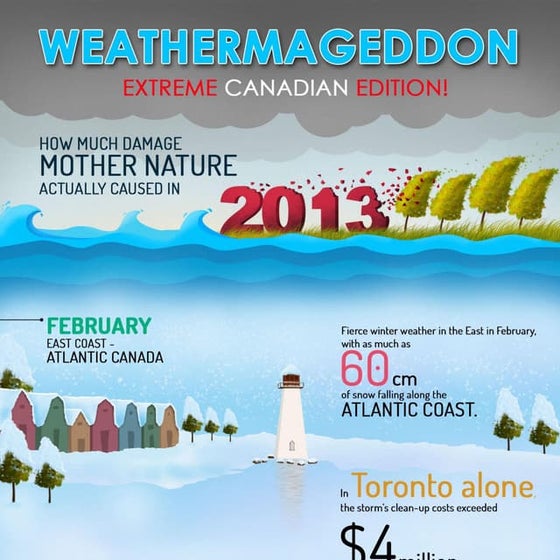 WEATHERMAGEDDON
EXTREME CANADIAN EDITION!

HOW MUCH DAMAGE
MOTHER NATURE
ACTUALLY CAUSED IN
2013

FEBRUARY
EAST COAST -
ATLANTIC CANADA

Fierce winter weather in the East in February, with as much as
60cm
of snow falling along the
ATLANTIC COAST.

In Toronto alone
the storm's clean-up costs exceeded
$4 million