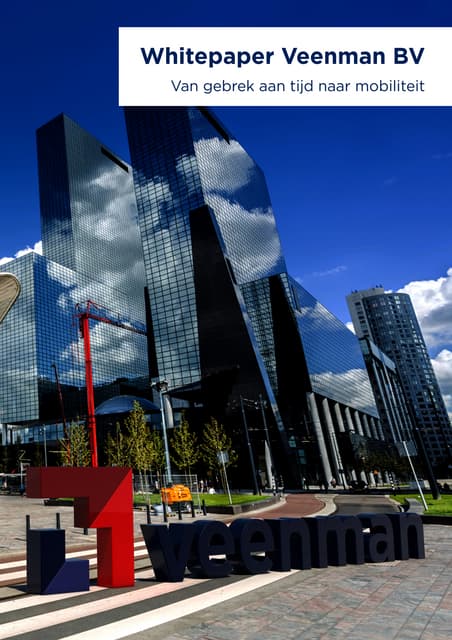 Whitepaper Veenman BV

Van gebrek aan tijd naar mobiliteit

veenman