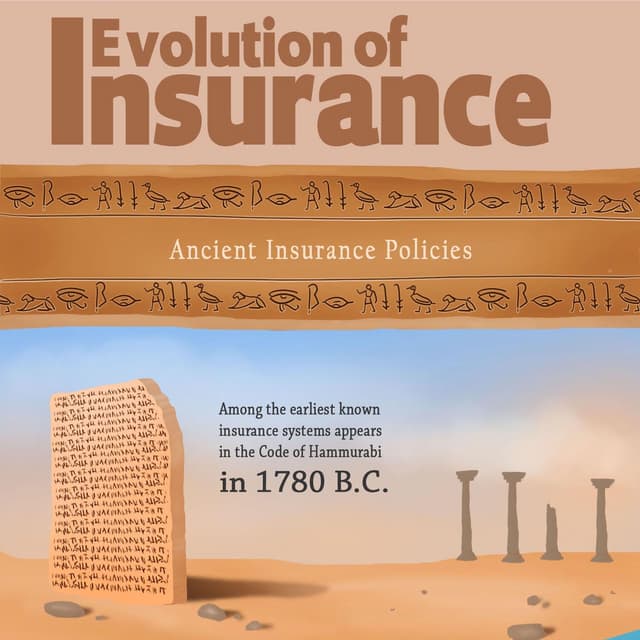 Evolution of Insurance

Ancient Insurance Policies

Among the earliest known insurance systems appears in the Code of Hammurabi in 1780 B.C.