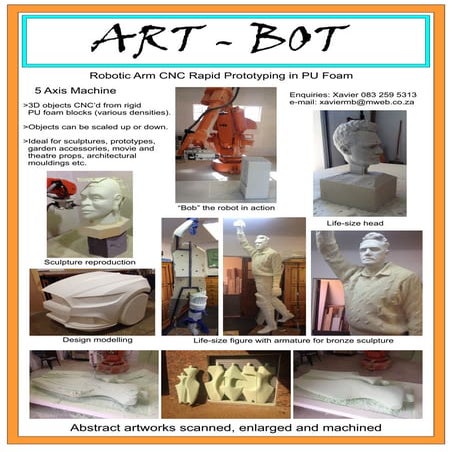 ART - BOT

Robotic Arm CNC Rapid Prototyping in PU Foam

5 Axis Machine

>3D objects CNC'd from rigid PU foam blocks (various densities).

>Objects can be scaled up or down.

>Ideal for sculptures, prototypes, garden accessories, movie and theatre props, architectural mouldings etc.

Enquiries: Xavier 083 259 5313
e-mail: xaviermb@mweb.co.za

"Bob" the robot in action

Life-size head

Sculpture reproduction

Design modelling

Life-size figure with armature for bronze sculpture

Abstract artworks scanned, enlarged and machined