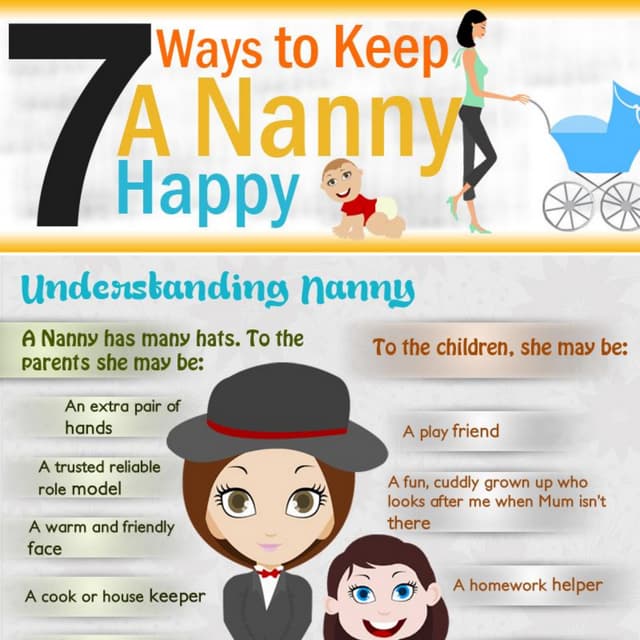 7 Ways to Keep A Nanny Happy

Understanding Nanny

A Nanny has many hats. To the parents she may be:

An extra pair of hands

A trusted reliable role model

A warm and friendly face

A cook or house keeper

To the children, she may be:

A play friend

A fun, cuddly grown up who looks after me when Mum isn't there

A homework helper