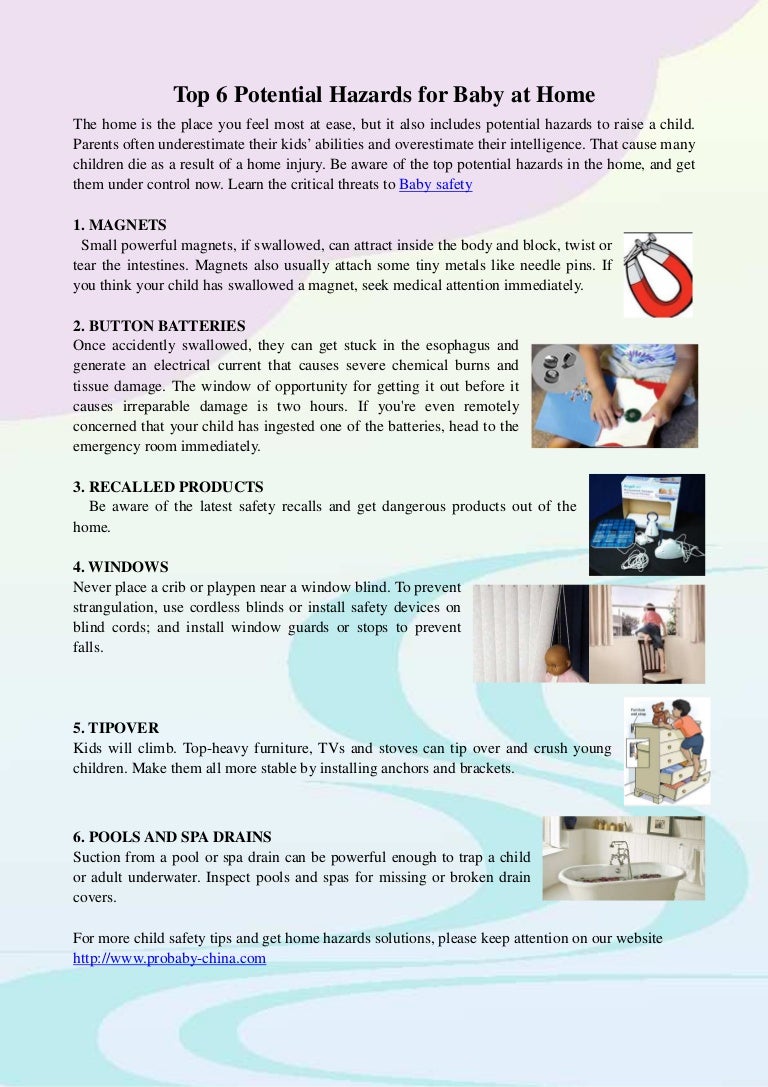 Top 6 Potential Hazards for Baby at Home

The home is the place you feel most at ease, but it also includes potential hazards to raise a child. Parents often underestimate their kids' abilities and overestimate their intelligence. That cause many children die as a result of a home injury. Be aware of the top potential hazards in the home, and get them under control now. Learn the critical threats to Baby safety

1. MAGNETS
Small powerful magnets, if swallowed, can attract inside the body and block, twist or tear the intestines. Magnets also usually attach some tiny metals like needle pins. If you think your child has swallowed a magnet, seek medical attention immediately.

2. BUTTON BATTERIES
Once accidently swallowed, they can get stuck in the esophagus and generate an electrical current that causes severe chemical burns and tissue damage. The window of opportunity for getting it out before it causes irreparable damage is two hours. If you're even remotely concerned that your child has ingested one of the batteries, head to the emergency room immediately.

3. RECALLED PRODUCTS
Be aware of the latest safety recalls and get dangerous products out of the home.

4. WINDOWS
Never place a crib or playpen near a window blind. To prevent strangulation, use cordless blinds or install safety devices on blind cords; and install window guards or stops to prevent falls.

5. TIPOVER
Kids will climb. Top-heavy furniture, TVs and stoves can tip over and crush young children. Make them all more stable by installing anchors and brackets.

6. POOLS AND SPA DRAINS
Suction from a pool or spa drain can be powerful enough to trap a child or adult underwater. Inspect pools and spas for missing or broken drain covers.

For more child safety tips and get home hazards solutions, please keep attention on our website http://www.probaby-china.com