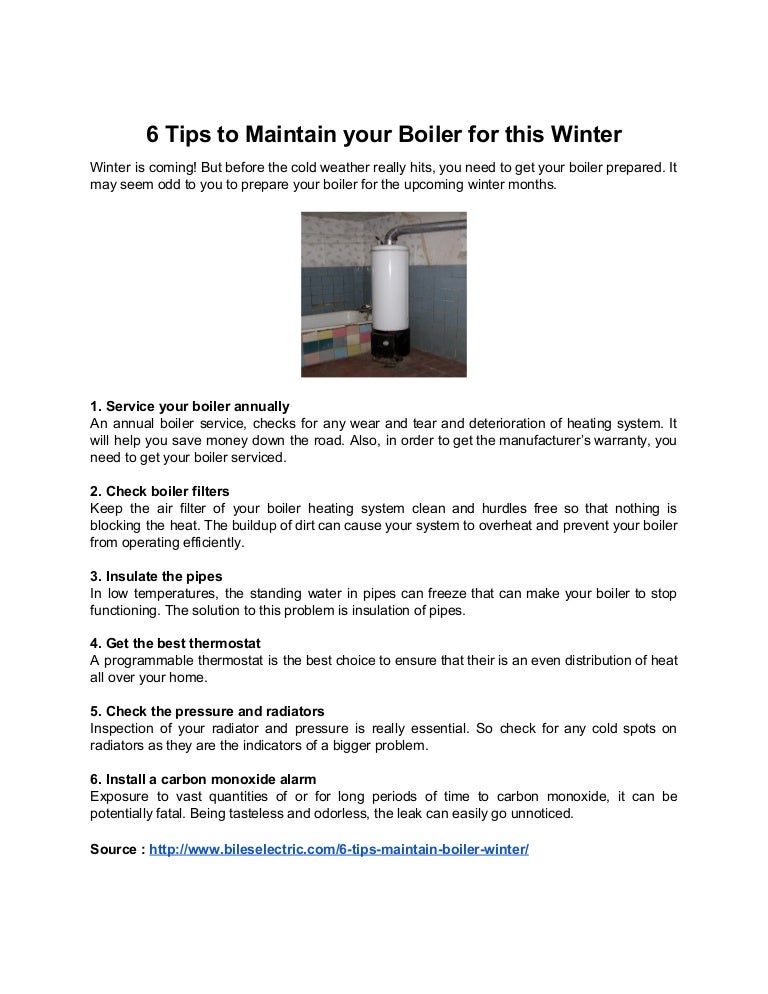 6 Tips to Maintain your Boiler for this Winter

Winter is coming! But before the cold weather really hits, you need to get your boiler prepared. It may seem odd to you to prepare your boiler for the upcoming winter months.

1. Service your boiler annually
An annual boiler service, checks for any wear and tear and deterioration of heating system. It will help you save money down the road. Also, in order to get the manufacturer's warranty, you need to get your boiler serviced.

2. Check boiler filters
Keep the air filter of your boiler heating system clean and hurdles free so that nothing is blocking the heat. The buildup of dirt can cause your system to overheat and prevent your boiler from operating efficiently.

3. Insulate the pipes
In low temperatures, the standing water in pipes can freeze that can make your boiler to stop functioning. The solution to this problem is insulation of pipes.

4. Get the best thermostat
A programmable thermostat is the best choice to ensure that their is an even distribution of heat all over your home.

5. Check the pressure and radiators
Inspection of your radiator and pressure is really essential. So check for any cold spots on radiators as they are the indicators of a bigger problem.

6. Install a carbon monoxide alarm
Exposure to vast quantities of or for long periods of time to carbon monoxide, it can be potentially fatal. Being tasteless and odorless, the leak can easily go unnoticed.

Source : http://www.bileselectric.com/6-tips-maintain-boiler-winter/