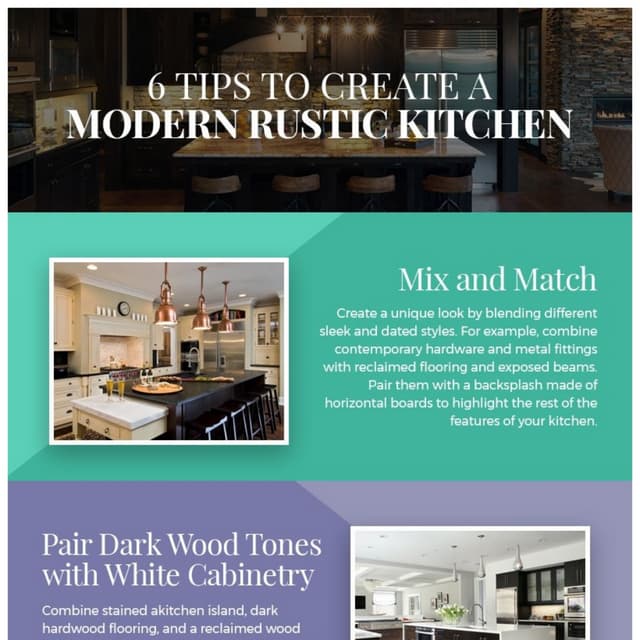 6 TIPS TO CREATE A
MODERN RUSTIC KITCHEN

Mix and Match

Create a unique look by blending different sleek and dated styles. For example, combine contemporary hardware and metal fittings with reclaimed flooring and exposed beams. Pair them with a backsplash made of horizontal boards to highlight the rest of the features of your kitchen.

Pair Dark Wood Tones with White Cabinetry

Combine stained akitchen island, dark hardwood flooring, and a reclaimed wood