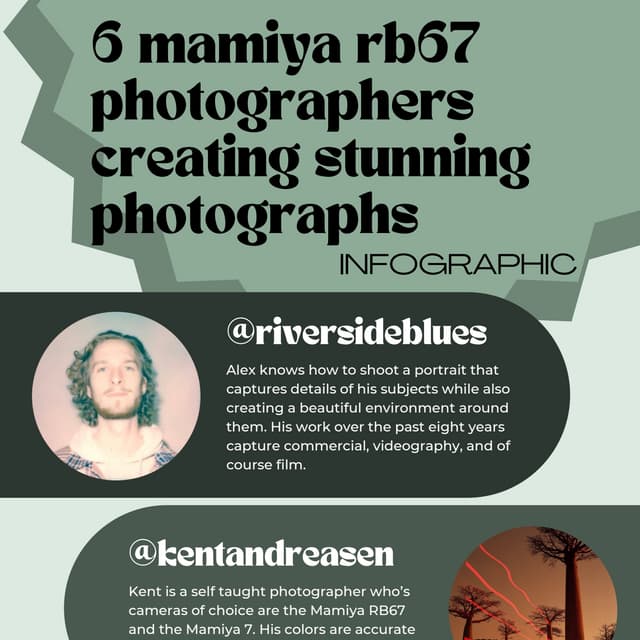 6 mamiya rb67 photographers creating stunning photographs

INFOGRAPHIC

@riversideblues

Alex knows how to shoot a portrait that captures details of his subjects while also creating a beautiful environment around them. His work over the past eight years capture commercial, videography, and of course film.

@kentandreasen

Kent is a self taught photographer who's cameras of choice are the Mamiya RB67 and the Mamiya 7. His colors are accurate