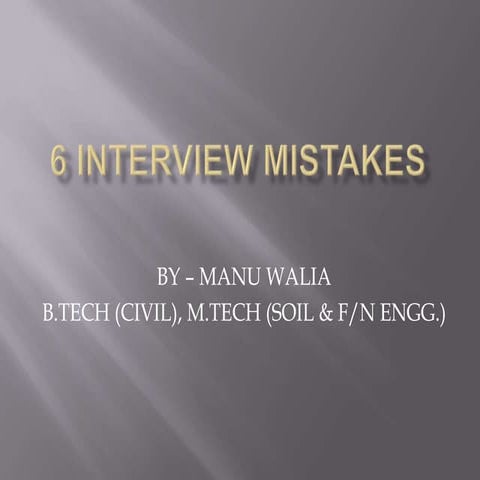 6 INTERVIEW MISTAKES

BY – MANU WALIA
B.TECH (CIVIL), M.TECH (SOIL & F/N ENGG.)