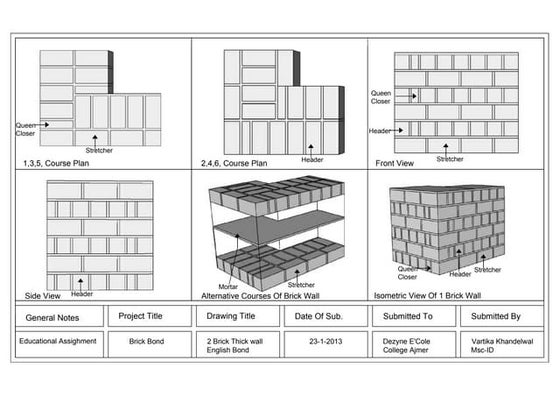 Queen Closer

Stretcher

1,3,5, Course Plan

Header

2,4,6, Course Plan

Queen Closer

Header

Stretcher

Front View

Header

Side View

Mortar

Stretcher

Alternative Courses Of Brick Wall

Queen Closer

Header

Stretcher

Isometric View Of 1 Brick Wall

| General Notes | Project Title | Drawing Title | Date Of Sub. | Submitted To | Submitted By |
|---|---|---|---|---|---|
| Educational Assighment | Brick Bond | 2 Brick Thick wall English Bond | 23-1-2013 | Dezyne E'Cole College Ajmer | Vartika Khandelwal Msc-ID |