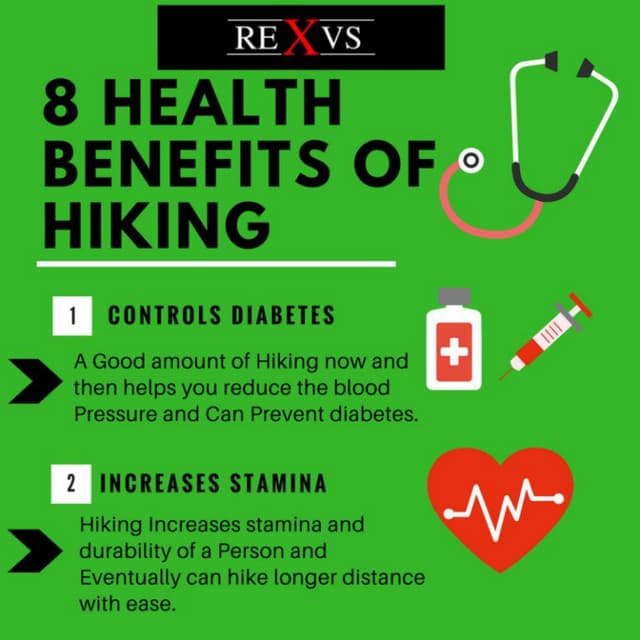 REXVS

8 HEALTH BENEFITS OF HIKING

1 CONTROLS DIABETES

A Good amount of Hiking now and then helps you reduce the blood Pressure and Can Prevent diabetes.

2 INCREASES STAMINA

Hiking Increases stamina and durability of a Person and Eventually can hike longer distance with ease.