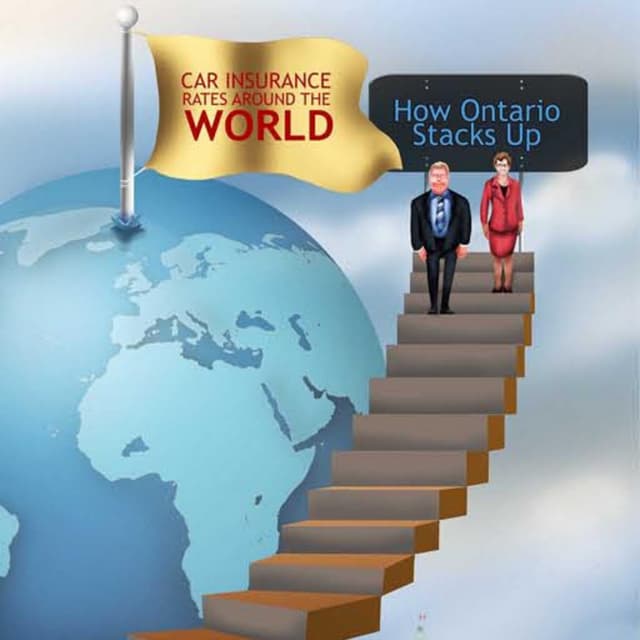 CAR INSURANCE RATES AROUND THE WORLD

How Ontario Stacks Up