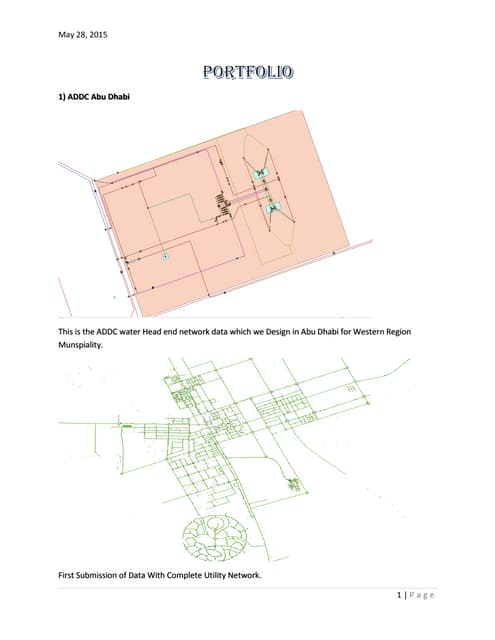 May 28, 2015

PORTFOLIO

1) ADDC Abu Dhabi

This is the ADDC water Head end network data which we Design in Abu Dhabi for Western Region Munspiality.

First Submission of Data With Complete Utility Network.

1 | Page