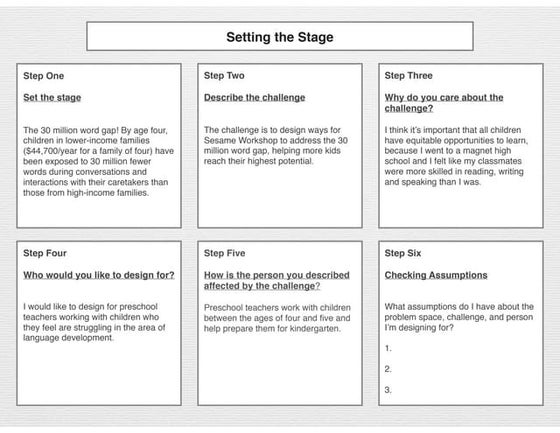 Setting the Stage

Step One

Set the stage

The 30 million word gap! By age four, children in lower-income families ($44,700/year for a family of four) have been exposed to 30 million fewer words during conversations and interactions with their caretakers than those from high-income families.

Step Two

Describe the challenge

The challenge is to design ways for Sesame Workshop to address the 30 million word gap, helping more kids reach their highest potential.

Step Three

Why do you care about the challenge?

I think it's important that all children have equitable opportunities to learn, because I went to a magnet high school and I felt like my classmates were more skilled in reading, writing and speaking than I was.

Step Four

Who would you like to design for?

I would like to design for preschool teachers working with children who they feel are struggling in the area of language development.

Step Five

How is the person you described affected by the challenge?

Preschool teachers work with children between the ages of four and five and help prepare them for kindergarten.

Step Six

Checking Assumptions

What assumptions do I have about the problem space, challenge, and person I'm designing for?

1.

2.

3.