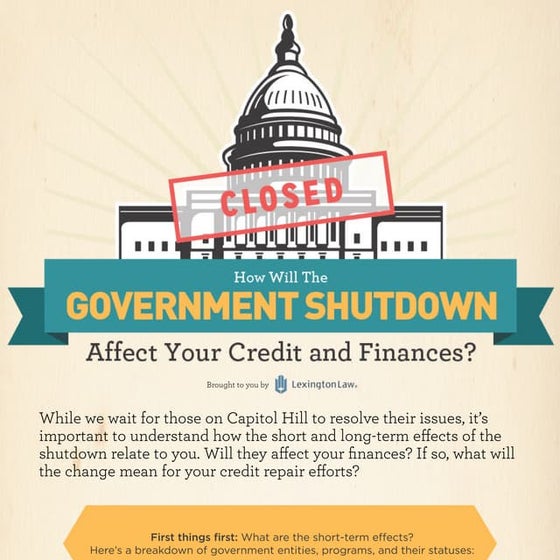 CLOSED

How Will The
GOVERNMENT SHUTDOWN
Affect Your Credit and Finances?

Brought to you by LexingtonLaw.

While we wait for those on Capitol Hill to resolve their issues, it's important to understand how the short and long-term effects of the shutdown relate to you. Will they affect your finances? If so, what will the change mean for your credit repair efforts?

First things first: What are the short-term effects?
Here's a breakdown of government entities, programs, and their statuses: