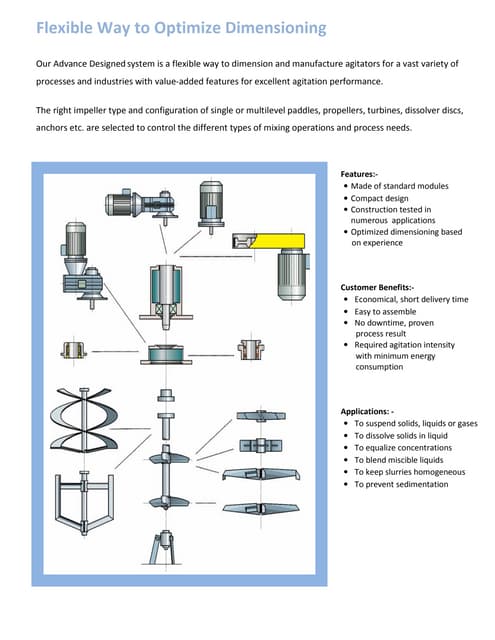 Flexible Way to Optimize Dimensioning

Our Advance Designed system is a flexible way to dimension and manufacture agitators for a vast variety of processes and industries with value-added features for excellent agitation performance.

The right impeller type and configuration of single or multilevel paddles, propellers, turbines, dissolver discs, anchors etc. are selected to control the different types of mixing operations and process needs.

Features:-
• Made of standard modules
• Compact design
• Construction tested in numerous applications
• Optimized dimensioning based on experience

Customer Benefits:-
• Economical, short delivery time
• Easy to assemble
• No downtime, proven process result
• Required agitation intensity with minimum energy consumption

Applications: -
• To suspend solids, liquids or gases
• To dissolve solids in liquid
• To equalize concentrations
• To blend miscible liquids
• To keep slurries homogeneous
• To prevent sedimentation