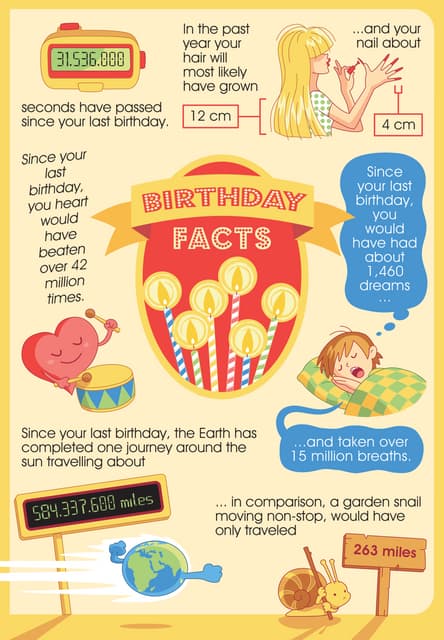 31.536.000

seconds have passed since your last birthday.

In the past year your hair will most likely have grown

12 cm

...and your nail about

4 cm

Since your last birthday, you heart would have beaten over 42 million times.

BIRTHDAY FACTS

Since your last birthday, you would have had about 1,460 dreams ...

...and taken over 15 million breaths.

Since your last birthday, the Earth has completed one journey around the sun travelling about

584.337.600 miles

... in comparison, a garden snail moving non-stop, would have only traveled

263 miles