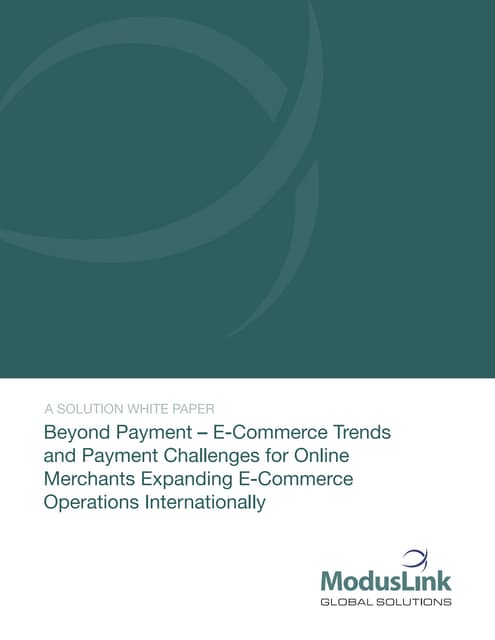 A SOLUTION WHITE PAPER

Beyond Payment – E-Commerce Trends and Payment Challenges for Online Merchants Expanding E-Commerce Operations Internationally

ModusLink
GLOBAL SOLUTIONS