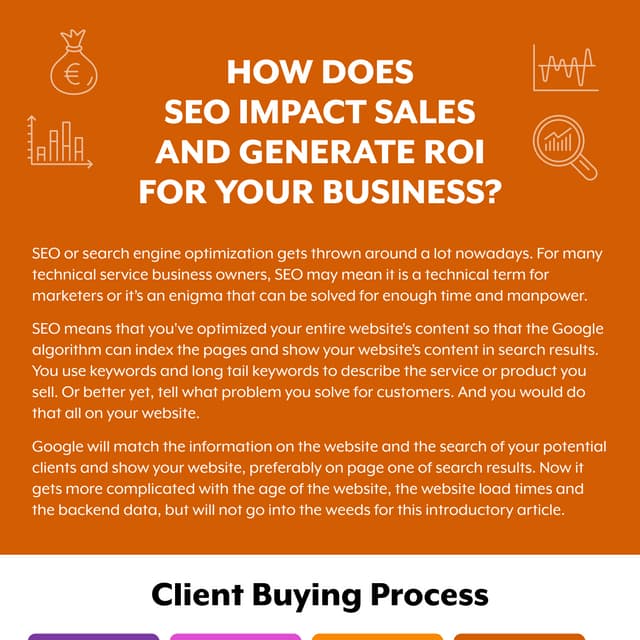 HOW DOES SEO IMPACT SALES AND GENERATE ROI FOR YOUR BUSINESS?

SEO or search engine optimization gets thrown around a lot nowadays. For many technical service business owners, SEO may mean it is a technical term for marketers or it's an enigma that can be solved for enough time and manpower.

SEO means that you've optimized your entire website's content so that the Google algorithm can index the pages and show your website's content in search results. You use keywords and long tail keywords to describe the service or product you sell. Or better yet, tell what problem you solve for customers. And you would do that all on your website.

Google will match the information on the website and the search of your potential clients and show your website, preferably on page one of search results. Now it gets more complicated with the age of the website, the website load times and the backend data, but will not go into the weeds for this introductory article.

Client Buying Process