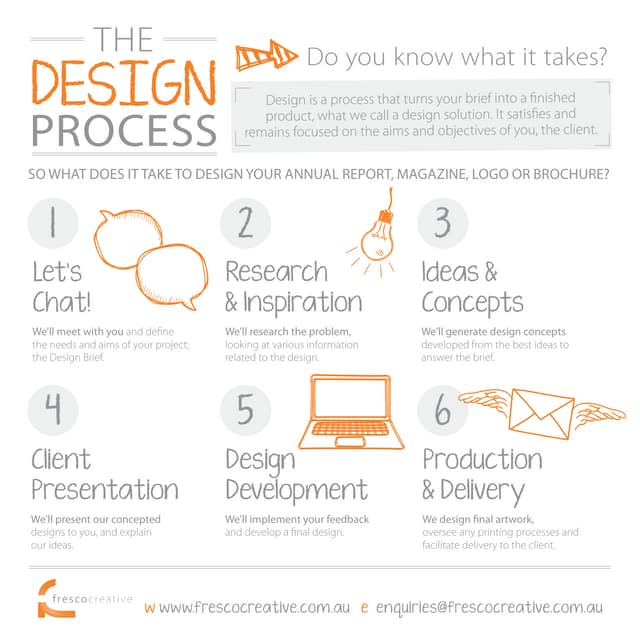 THE DESIGN PROCESS

Do you know what it takes?

Design is a process that turns your brief into a finished product, what we call a design solution. It satisfies and remains focused on the aims and objectives of you, the client.

SO WHAT DOES IT TAKE TO DESIGN YOUR ANNUAL REPORT, MAGAZINE, LOGO OR BROCHURE?

1
Let's Chat!
We'll meet with you and define the needs and aims of your project; the Design Brief.

2
Research & Inspiration
We'll research the problem, looking at various information related to the design.

3
Ideas & Concepts
We'll generate design concepts developed from the best ideas to answer the brief.

4
Client Presentation
We'll present our concepted designs to you, and explain our ideas.

5
Design Development
We'll implement your feedback and develop a final design.

6
Production & Delivery
We design final artwork, oversee any printing processes and facilitate delivery to the client.

frescocreative
w www.frescocreative.com.au e enquiries@frescocreative.com.au