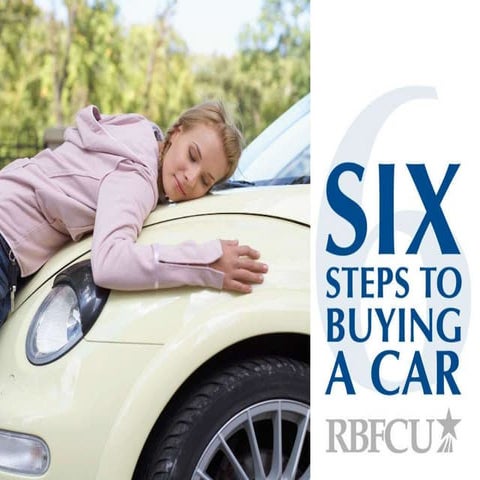 6
SIX
STEPS TO
BUYING
A CAR
RBFCU