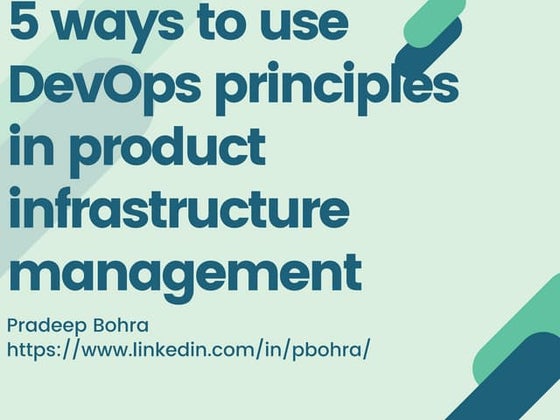 5 ways to use DevOps principles in product infrastructure management

Pradeep Bohra
https://www.linkedin.com/in/pbohra/