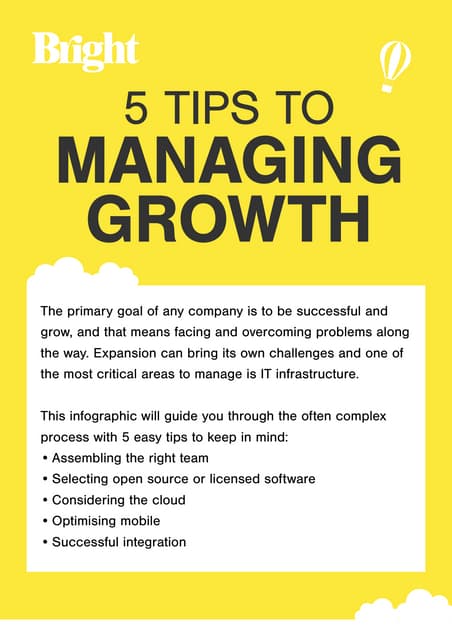 Bright

5 TIPS TO
MANAGING
GROWTH

The primary goal of any company is to be successful and grow, and that means facing and overcoming problems along the way. Expansion can bring its own challenges and one of the most critical areas to manage is IT infrastructure.

This infographic will guide you through the often complex process with 5 easy tips to keep in mind:
• Assembling the right team
• Selecting open source or licensed software
• Considering the cloud
• Optimising mobile
• Successful integration