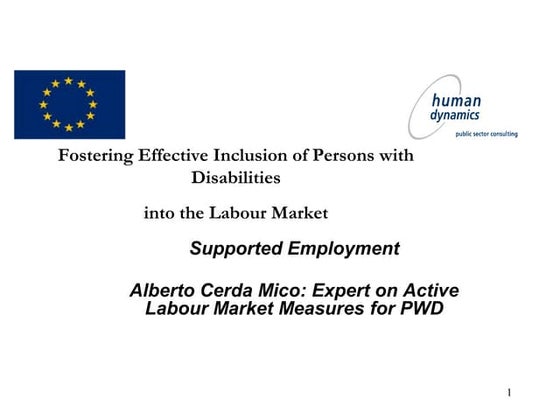 human dynamics
public sector consulting

Fostering Effective Inclusion of Persons with Disabilities

into the Labour Market

Supported Employment

Alberto Cerda Mico: Expert on Active Labour Market Measures for PWD

1