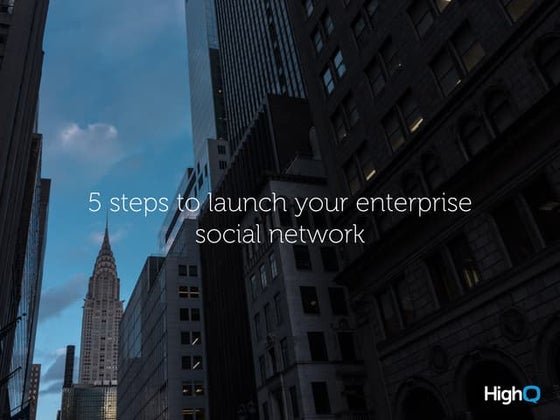 5 steps to launch your enterprise social network

HighQ