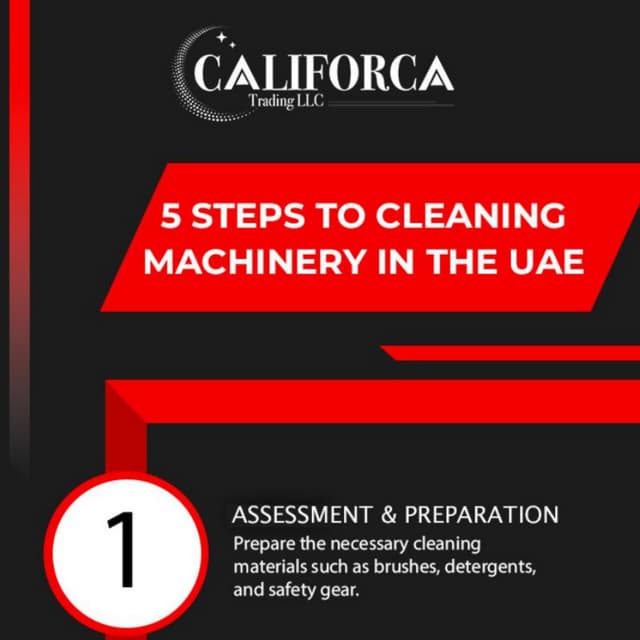 CALIFORCA
Trading LLC

5 STEPS TO CLEANING MACHINERY IN THE UAE

1

ASSESSMENT & PREPARATION
Prepare the necessary cleaning materials such as brushes, detergents, and safety gear.