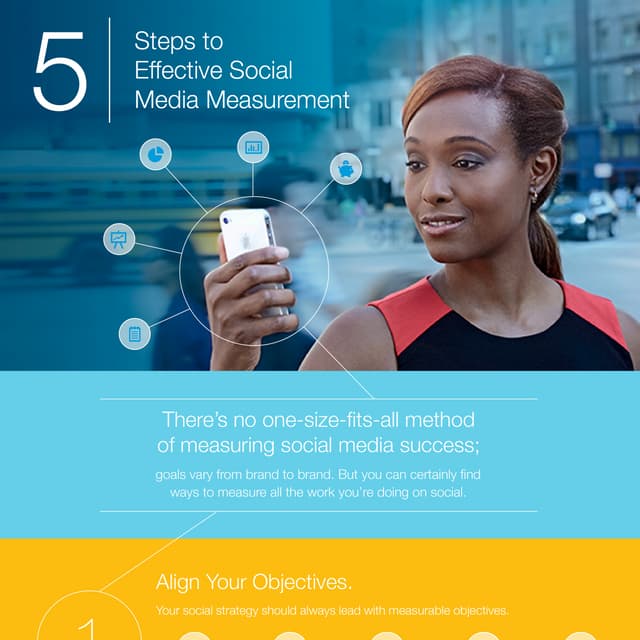 5

Steps to Effective Social Media Measurement

There's no one-size-fits-all method of measuring social media success;

goals vary from brand to brand. But you can certainly find ways to measure all the work you're doing on social.

1

Align Your Objectives.

Your social strategy should always lead with measurable objectives.