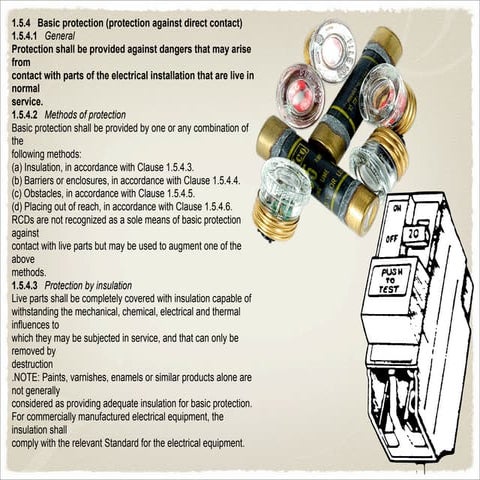 1.5.4 Basic protection (protection against direct contact)
1.5.4.1 General
Protection shall be provided against dangers that may arise from contact with parts of the electrical installation that are live in normal service.
1.5.4.2 Methods of protection
Basic protection shall be provided by one or any combination of the following methods:
(a) Insulation, in accordance with Clause 1.5.4.3.
(b) Barriers or enclosures, in accordance with Clause 1.5.4.4.
(c) Obstacles, in accordance with Clause 1.5.4.5.
(d) Placing out of reach, in accordance with Clause 1.5.4.6.
RCDs are not recognized as a sole means of basic protection against contact with live parts but may be used to augment one of the above methods.
1.5.4.3 Protection by insulation
Live parts shall be completely covered with insulation capable of withstanding the mechanical, chemical, electrical and thermal influences to which they may be subjected in service, and that can only be removed by destruction
.NOTE: Paints, varnishes, enamels or similar products alone are not generally considered as providing adequate insulation for basic protection.
For commercially manufactured electrical equipment, the insulation shall comply with the relevant Standard for the electrical equipment.

ON
OFF
20
PUSH TO TEST