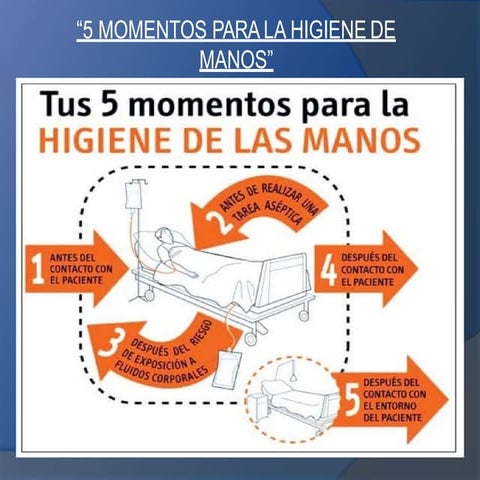 “5 MOMENTOS PARA LA HIGIENE DE MANOS”

Tus 5 momentos para la
HIGIENE DE LAS MANOS

1 ANTES DEL CONTACTO CON EL PACIENTE

2 ANTES DE REALIZAR UNA TAREA ASÉPTICA

3 DESPUÉS DEL RIESGO DE EXPOSICIÓN A FLUIDOS CORPORALES

4 DESPUÉS DEL CONTACTO CON EL PACIENTE

5 DESPUÉS DEL CONTACTO CON EL ENTORNO DEL PACIENTE