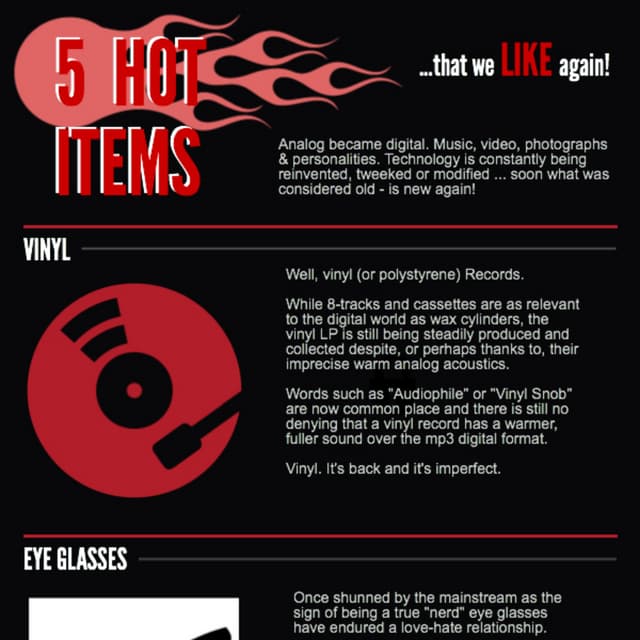 5 HOT ITEMS

...that we LIKE again!

Analog became digital. Music, video, photographs & personalities. Technology is constantly being reinvented, tweeked or modified ... soon what was considered old - is new again!

VINYL

Well, vinyl (or polystyrene) Records.

While 8-tracks and cassettes are as relevant to the digital world as wax cylinders, the vinyl LP is still being steadily produced and collected despite, or perhaps thanks to, their imprecise warm analog acoustics.

Words such as "Audiophile" or "Vinyl Snob" are now common place and there is still no denying that a vinyl record has a warmer, fuller sound over the mp3 digital format.

Vinyl. It's back and it's imperfect.

EYE GLASSES

Once shunned by the mainstream as the sign of being a true "nerd" eye glasses have endured a love-hate relationship.