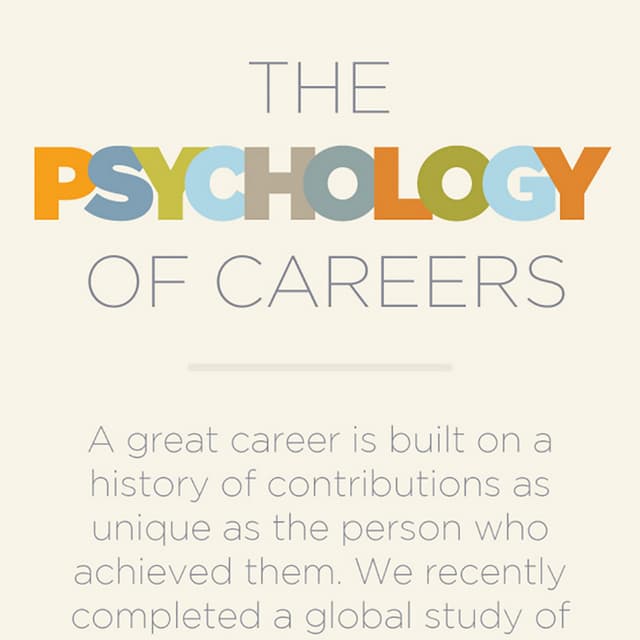 THE
PSYCHOLOGY
OF CAREERS

A great career is built on a history of contributions as unique as the person who achieved them. We recently completed a global study of