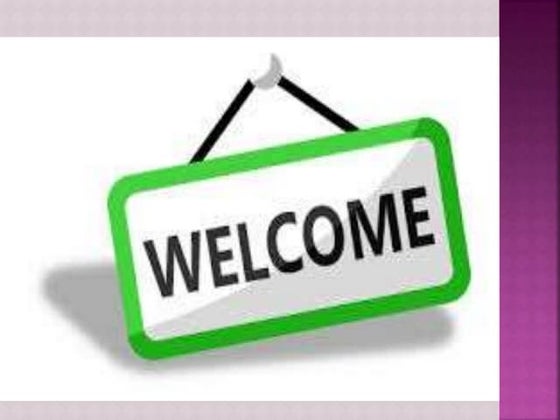 WELCOME