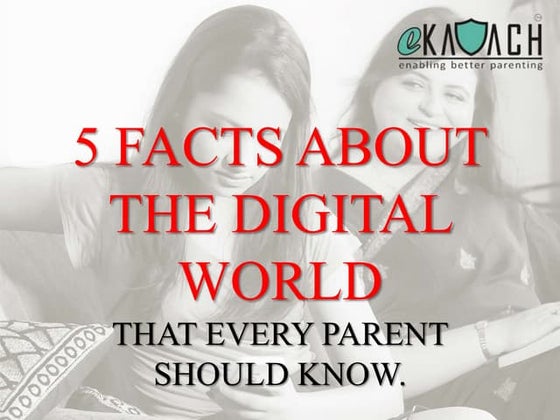 eKAVACH
enabling better parenting

5 FACTS ABOUT THE DIGITAL WORLD

THAT EVERY PARENT SHOULD KNOW.