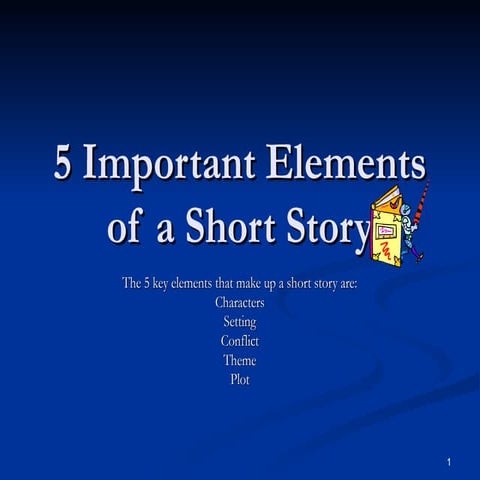 5 Important Elements of a Short Story

The 5 key elements that make up a short story are:
Characters
Setting
Conflict
Theme
Plot

1