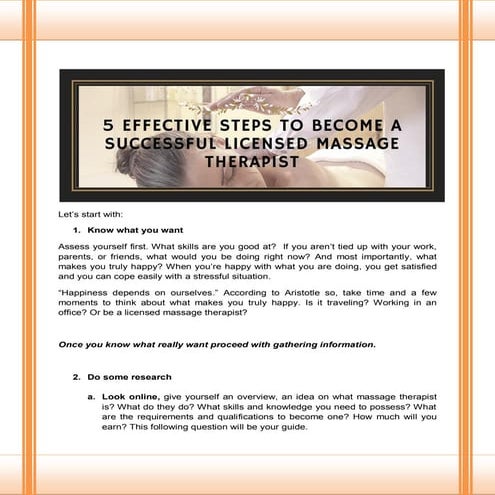 5 EFFECTIVE STEPS TO BECOME A SUCCESSFUL LICENSED MASSAGE THERAPIST

Let's start with:

1. Know what you want

Assess yourself first. What skills are you good at? If you aren't tied up with your work, parents, or friends, what would you be doing right now? And most importantly, what makes you truly happy? When you're happy with what you are doing, you get satisfied and you can cope easily with a stressful situation.

"Happiness depends on ourselves." According to Aristotle so, take time and a few moments to think about what makes you truly happy. Is it traveling? Working in an office? Or be a licensed massage therapist?

Once you know what really want proceed with gathering information.

2. Do some research

a. Look online, give yourself an overview, an idea on what massage therapist is? What do they do? What skills and knowledge you need to possess? What are the requirements and qualifications to become one? How much will you earn? This following question will be your guide.