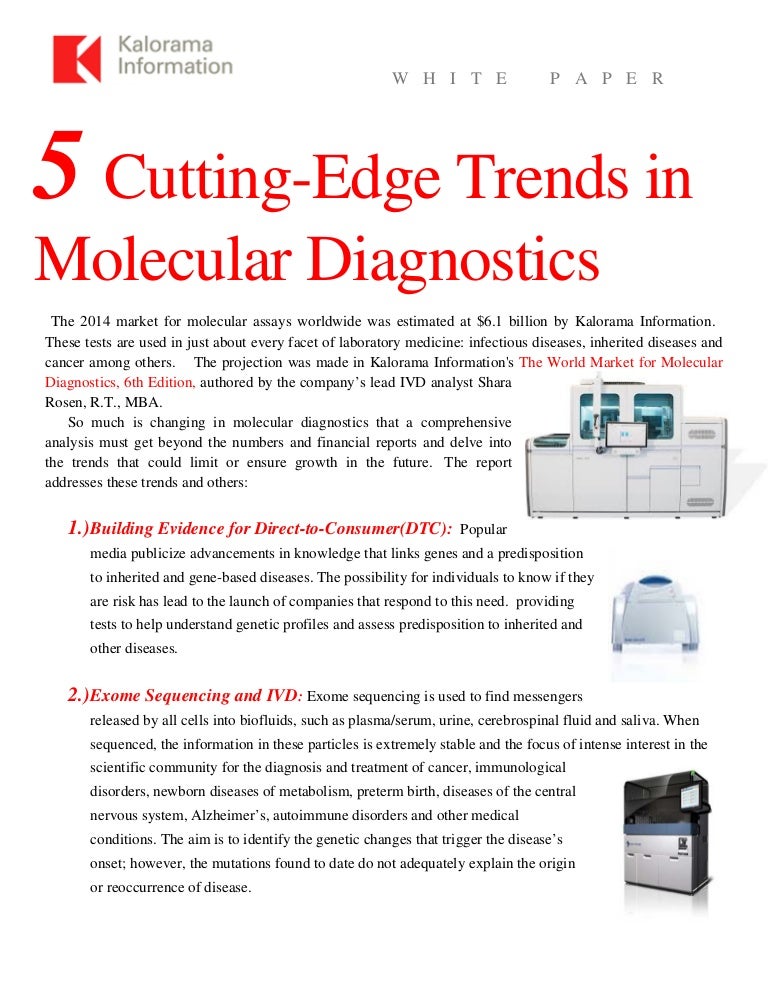 Kalorama Information

WHITE PAPER

5 Cutting-Edge Trends in Molecular Diagnostics

The 2014 market for molecular assays worldwide was estimated at $6.1 billion by Kalorama Information. These tests are used in just about every facet of laboratory medicine: infectious diseases, inherited diseases and cancer among others. The projection was made in Kalorama Information's The World Market for Molecular Diagnostics, 6th Edition, authored by the company's lead IVD analyst Shara Rosen, R.T., MBA.

So much is changing in molecular diagnostics that a comprehensive analysis must get beyond the numbers and financial reports and delve into the trends that could limit or ensure growth in the future. The report addresses these trends and others:

1.)Building Evidence for Direct-to-Consumer(DTC): Popular media publicize advancements in knowledge that links genes and a predisposition to inherited and gene-based diseases. The possibility for individuals to know if they are risk has lead to the launch of companies that respond to this need. providing tests to help understand genetic profiles and assess predisposition to inherited and other diseases.

2.)Exome Sequencing and IVD: Exome sequencing is used to find messengers released by all cells into biofluids, such as plasma/serum, urine, cerebrospinal fluid and saliva. When sequenced, the information in these particles is extremely stable and the focus of intense interest in the scientific community for the diagnosis and treatment of cancer, immunological disorders, newborn diseases of metabolism, preterm birth, diseases of the central nervous system, Alzheimer's, autoimmune disorders and other medical conditions. The aim is to identify the genetic changes that trigger the disease's onset; however, the mutations found to date do not adequately explain the origin or reoccurrence of disease.